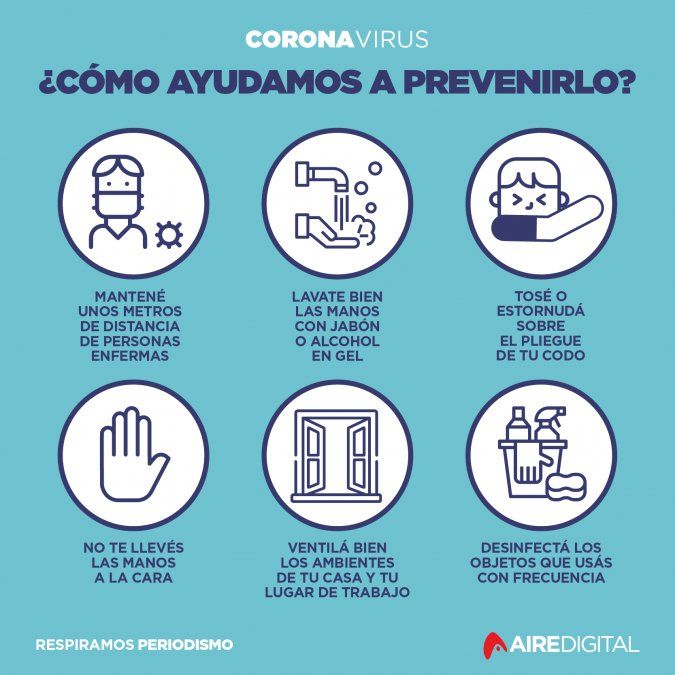 CORONAVIRUS

¿CÓMO AYUDAMOS A PREVENIRLO?

MANTENÉ UNOS METROS DE DISTANCIA DE PERSONAS ENFERMAS

LAVATE BIEN LAS MANOS CON JABÓN O ALCOHOL EN GEL

TOSÉ O ESTORNUDÁ SOBRE EL PLIEGUE DE TU CODO

NO TE LLEVÉS LAS MANOS A LA CARA

VENTILÁ BIEN LOS AMBIENTES DE TU CASA Y TU LUGAR DE TRABAJO

DESINFECTÁ LOS OBJETOS QUE USÁS CON FRECUENCIA

RESPIRAMOS PERIODISMO

AIREDIGITAL