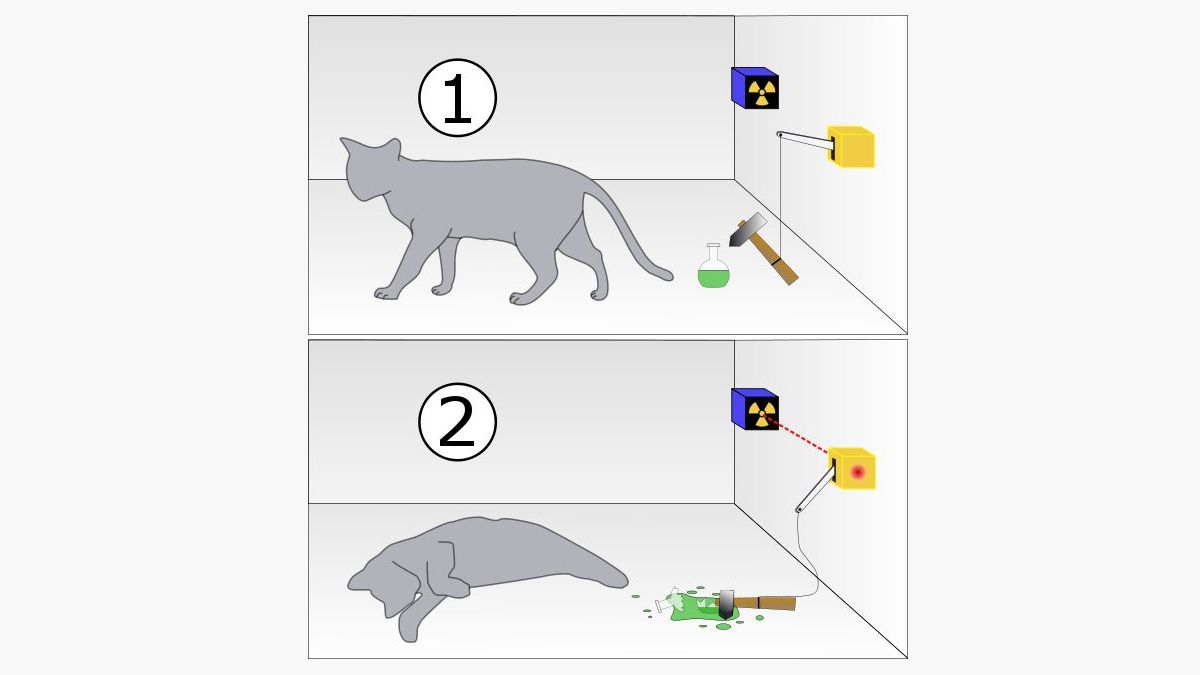 1

2