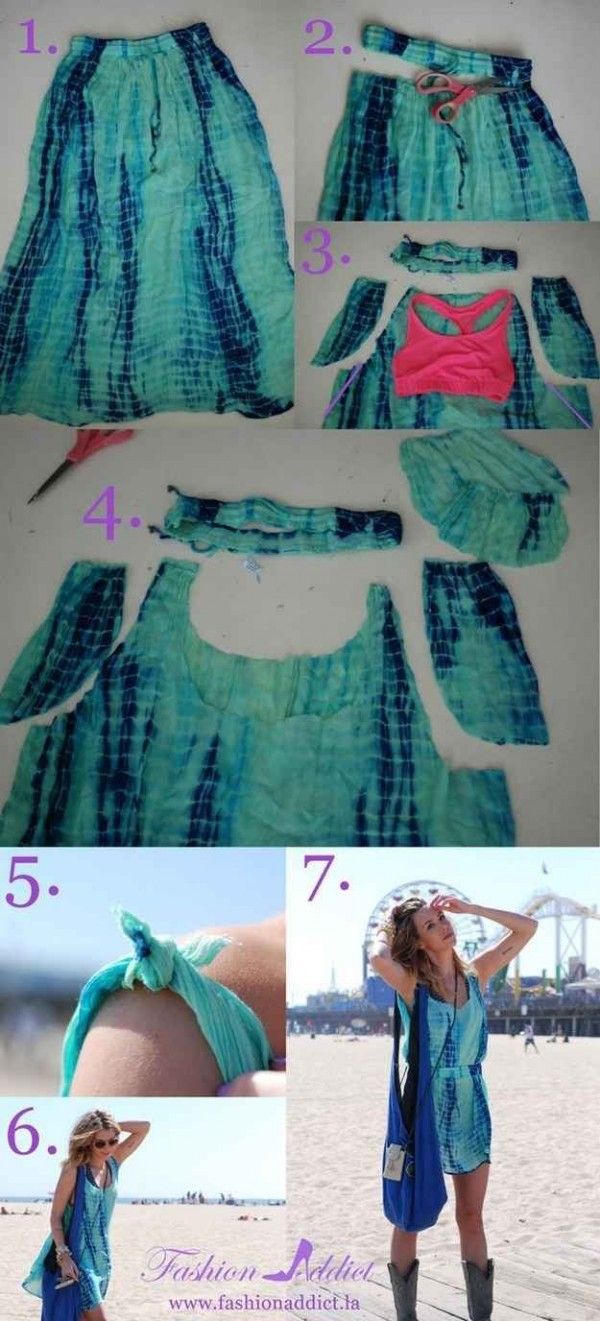 1.

2.

3.

4.

5.

7.

6.

Fashion Addict
www.fashionaddict.la