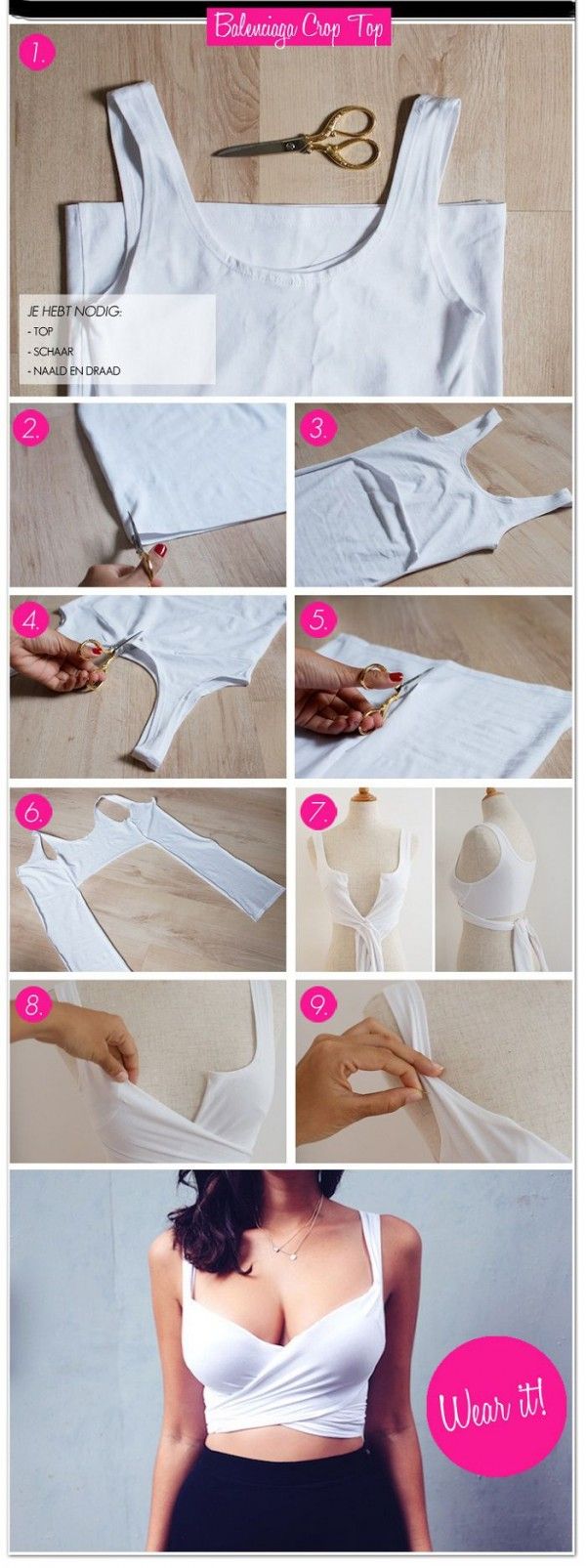 Balenciaga Crop Top

1.

JE HEBT NODIG:
- TOP
- SCHAAR
- NAALD EN DRAAD

2.

3.

4.

5.

6.

7.

8.

9.

Wear it!