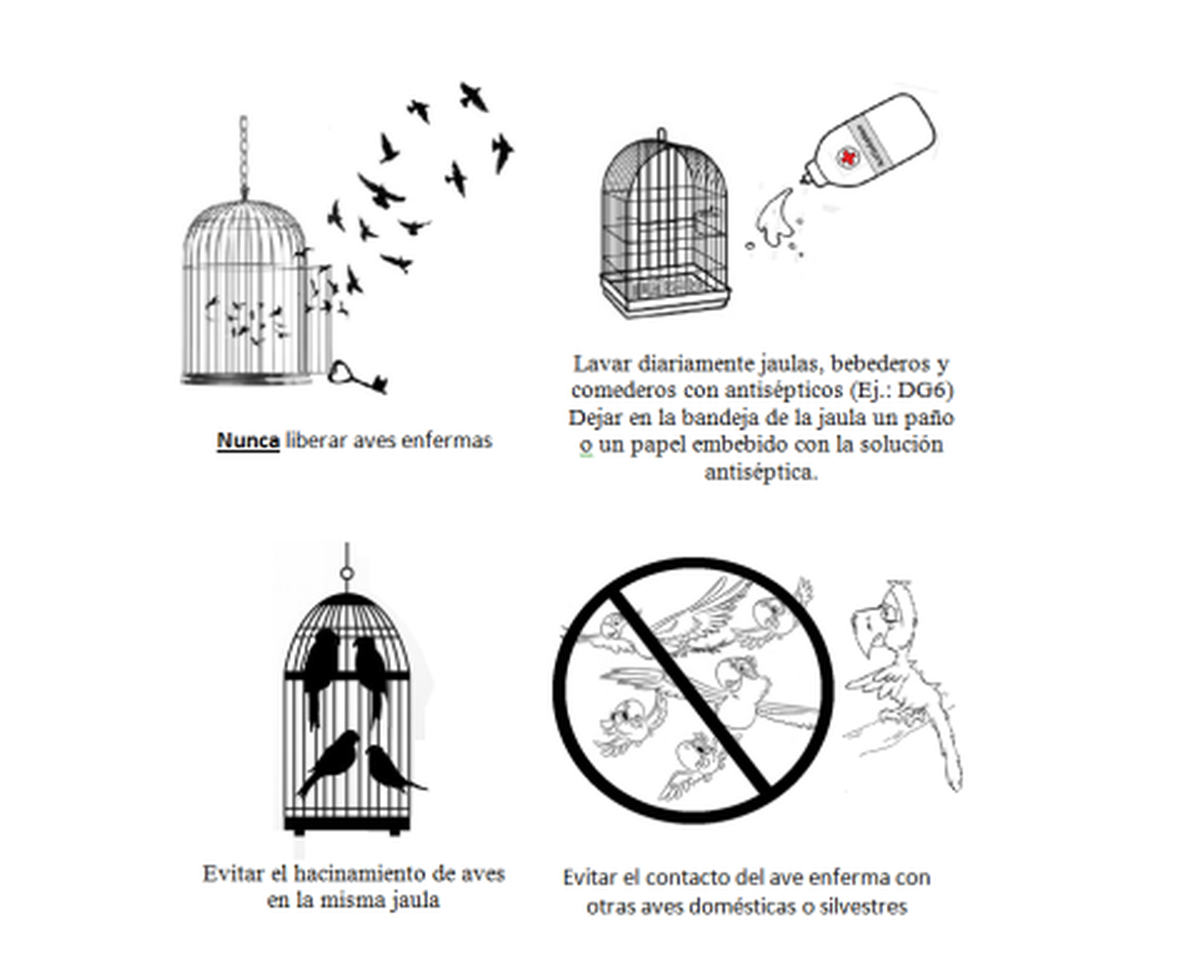 Nunca liberar aves enfermas

Lavar diariamente jaulas, bebederos y comederos con antisépticos (Ej.: DG6) Dejar en la bandeja de la jaula un paño o un papel embebido con la solución antiséptica.

Evitar el hacinamiento de aves en la misma jaula

Evitar el contacto del ave enferma con otras aves domésticas o silvestres