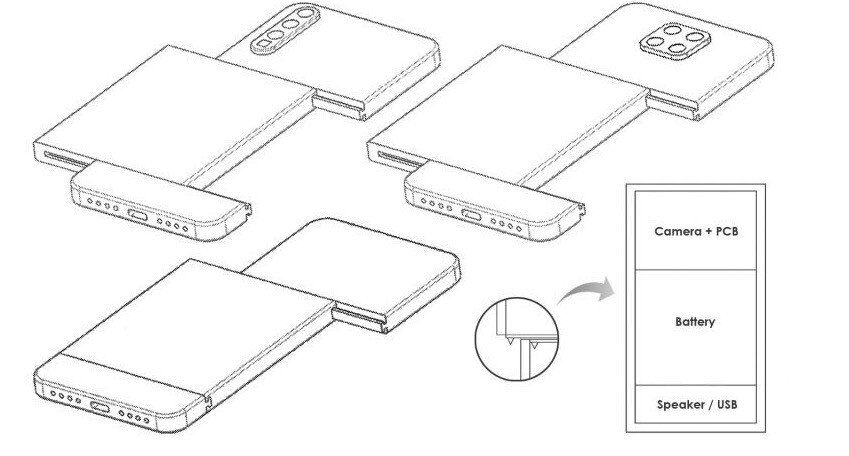 Camera + PCB

Battery

Speaker / USB